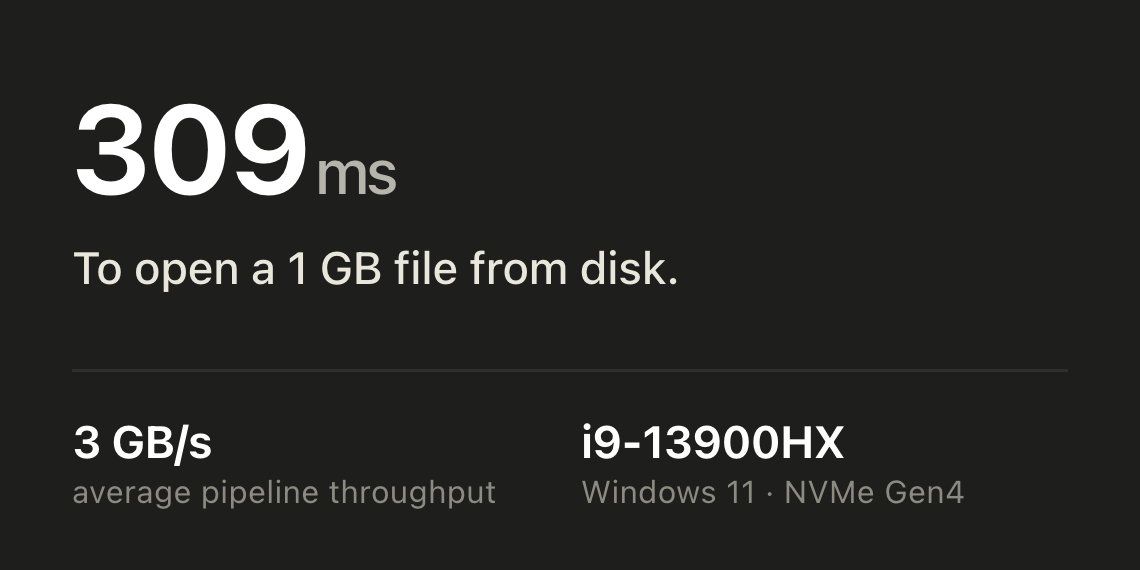 309ms

To open a 1 GB file from disk.

3 GB/s
average pipeline throughput

i9-13900HX
Windows 11 · NVMe Gen4